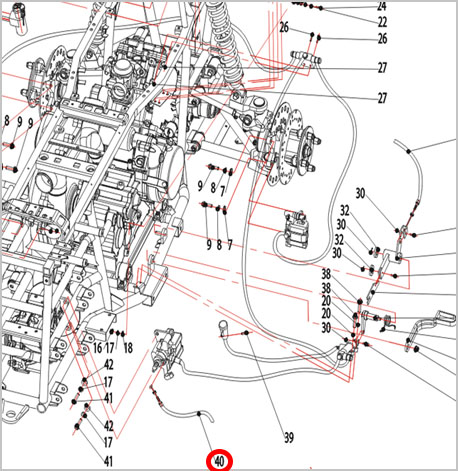 24
22
26
26
27
27
8
9
9
9
8
7
9
8
7
30
32
30
32
30
38
38
20
20
30
16
17
18
42
17
41
42
17
41
39
40