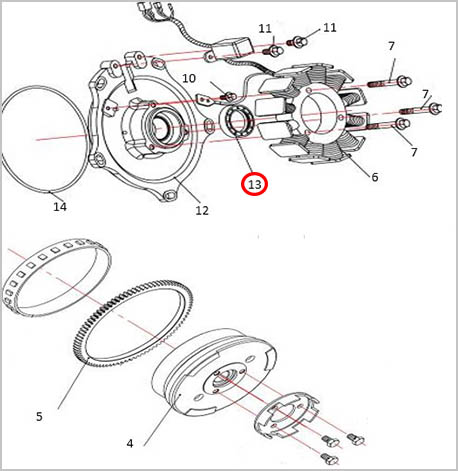 11
11
7
10
7
7
6
13
14
12
5
4