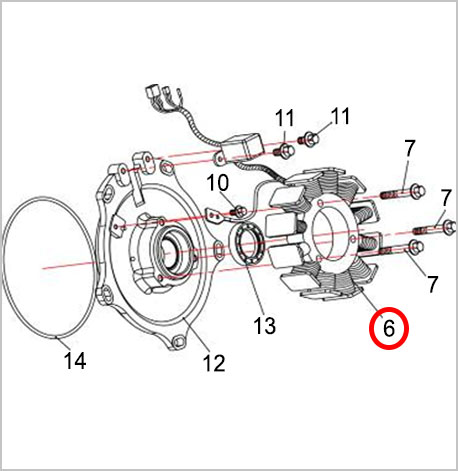 11
11
7
10
7
7
13
6
14
12