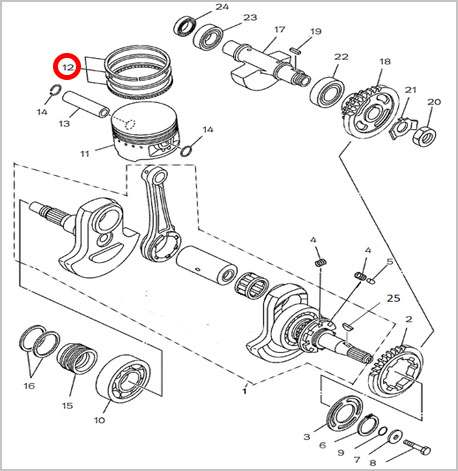 24
23
17
19
12
22
18
21
20
14
13
14
11
4
4
5
25
2
16
15
10
1
3
6
9
7
8