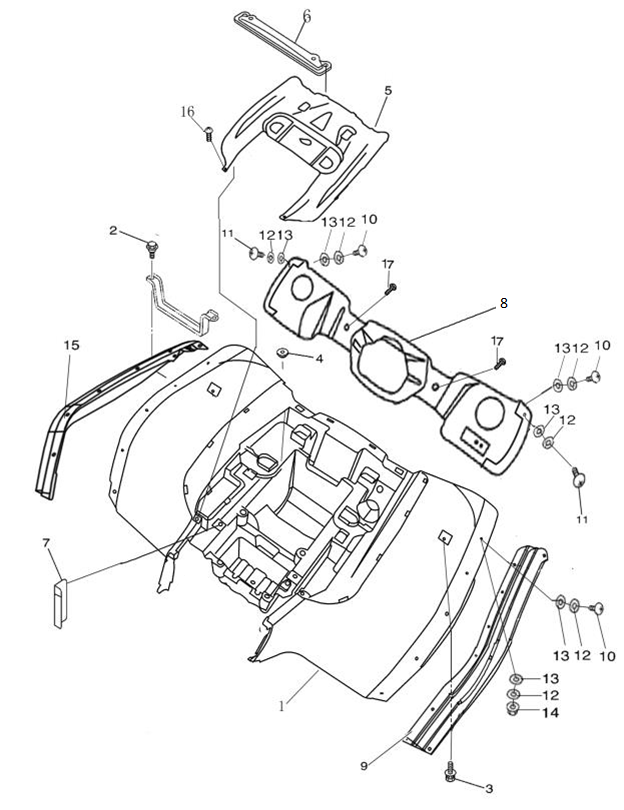 6
5
16
2
11
12
13
13
12
10
17
8
15
4
17
13
12
10
13
12
11
7
13
12
10
13
12
14
1
9
3