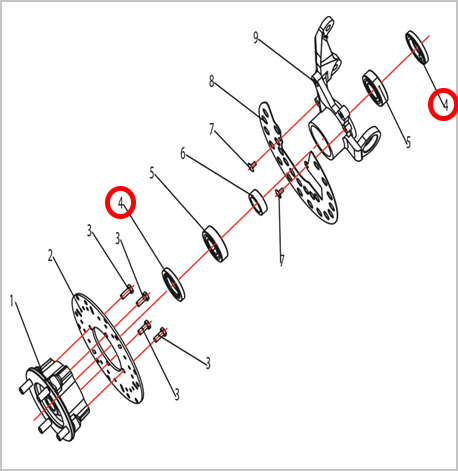 9
8
4
7
5
6
5
4
7
3
3
2
1
3
3