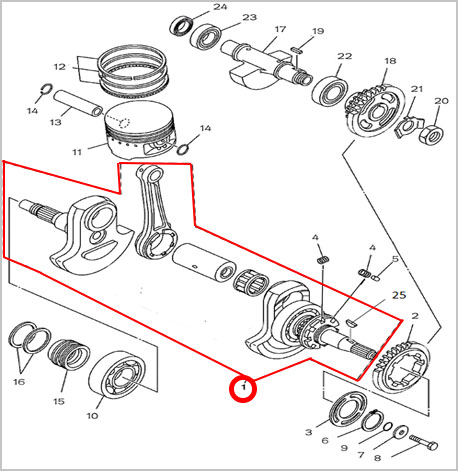 24
23
17
19
12
22
18
21
20
14
13
14
11
4
4
5
25
2
16
15
10
1
3
6
9
7
8