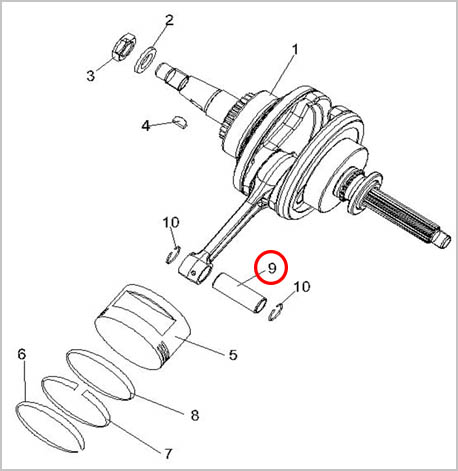 2
1
3
4
10
9
10
5
6
8
7