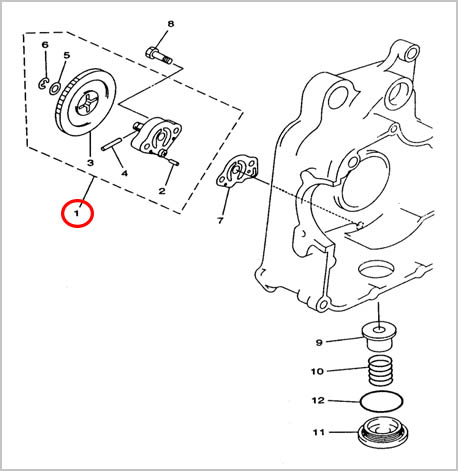 8
6
5
3
4
2
1
7
9
10
12
11