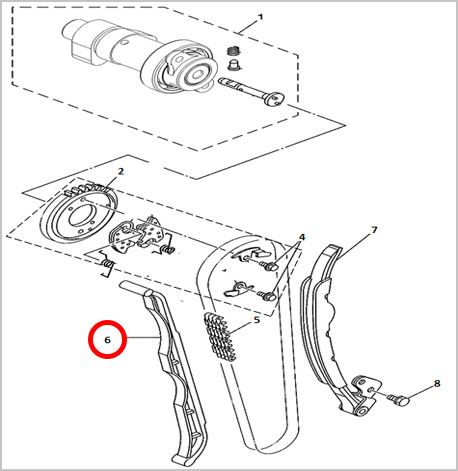 1
2
4
7
5
6
8