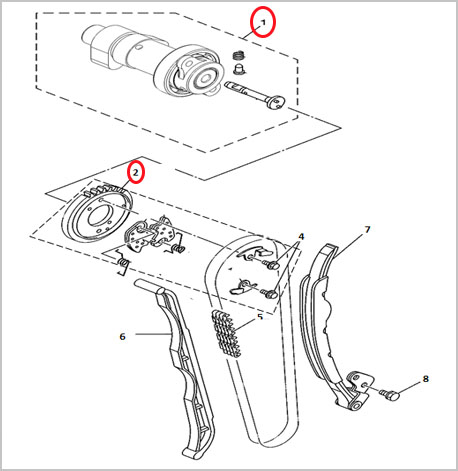 1
2
4
7
5
6
8