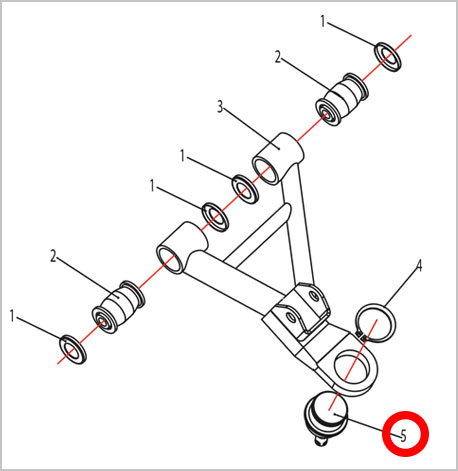 1
2
3
1
1
2
1
4
5