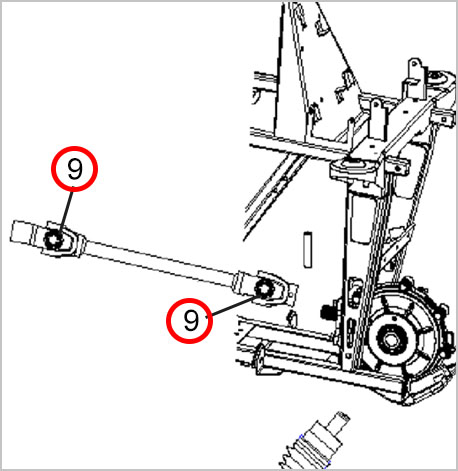 9
9