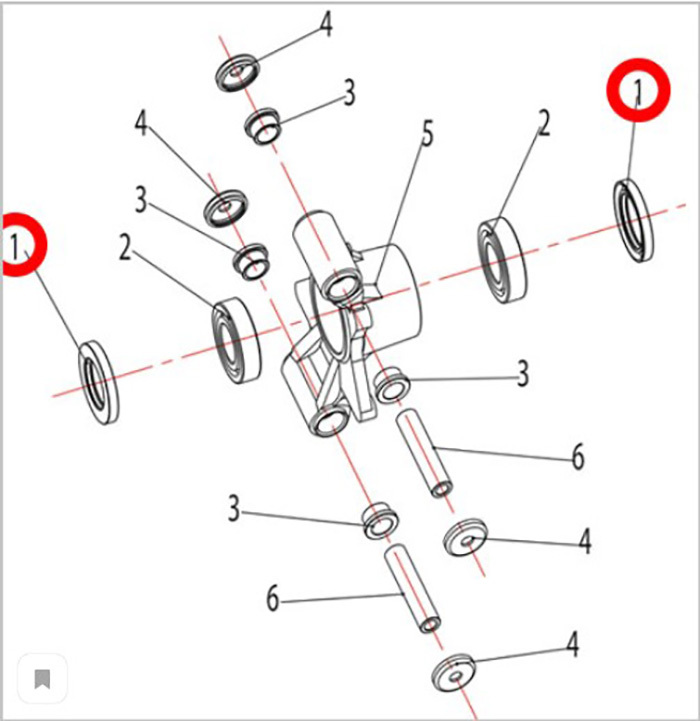 4
3
1
4
5
2
3
1
2
3
6
3
4
6
4