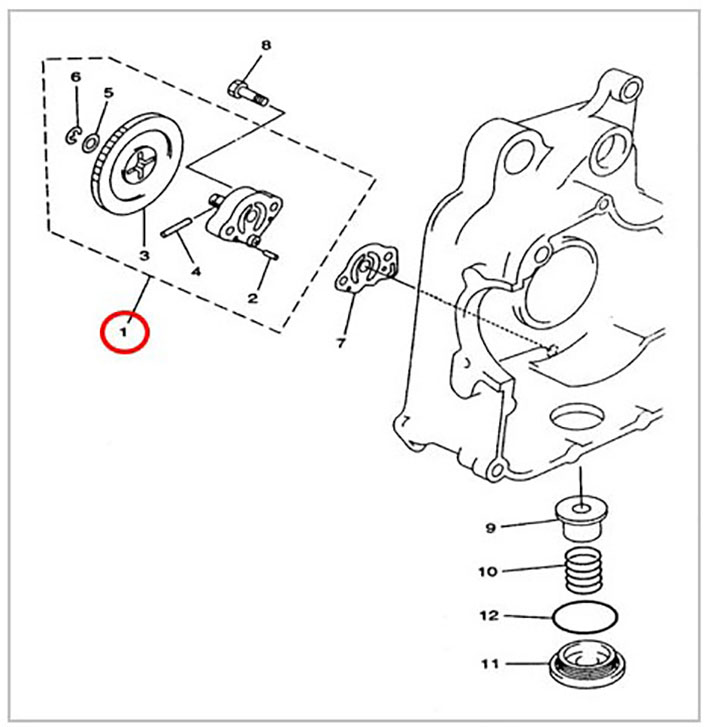 8
6
5
3
4
2
1
7
9
10
12
11